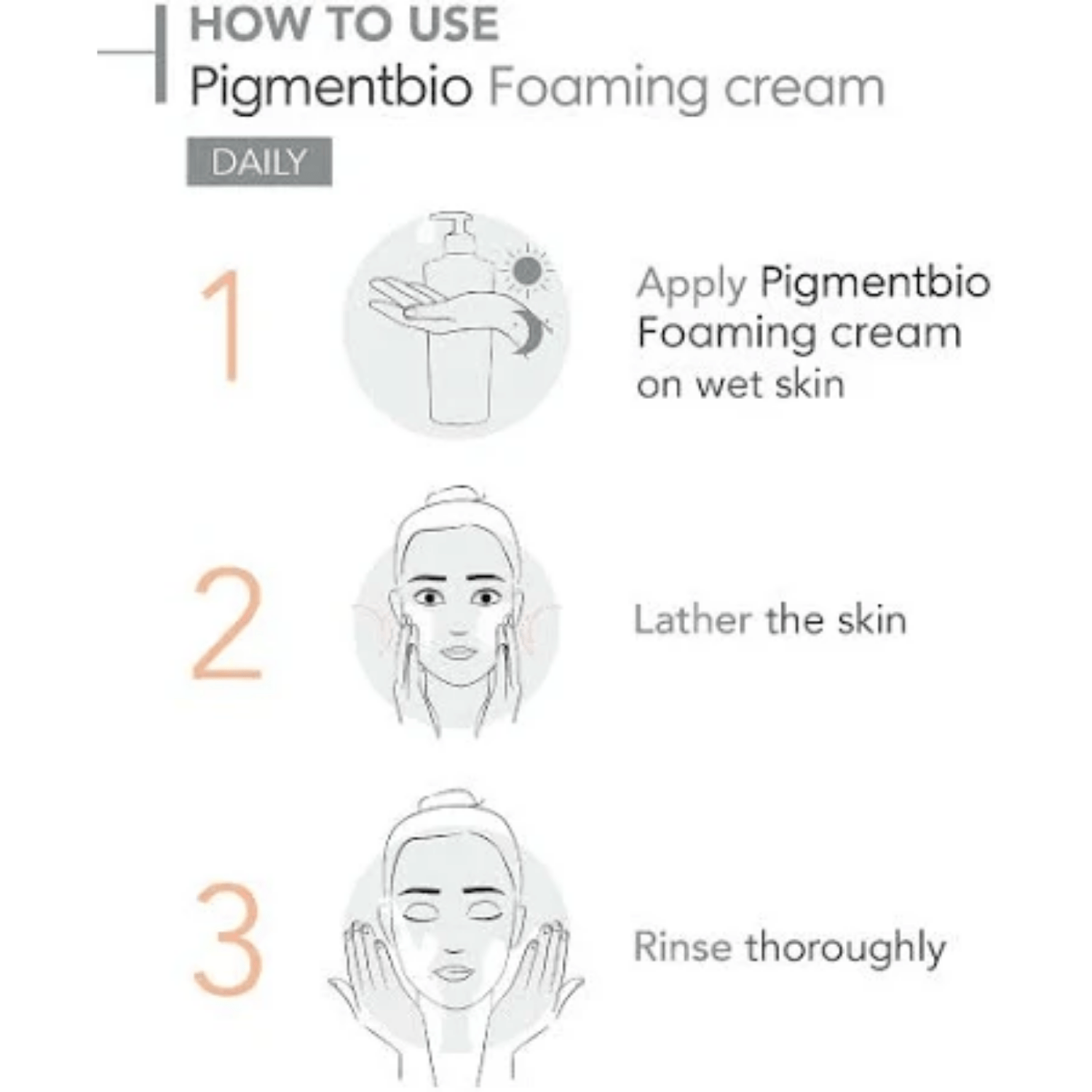 HOW TO USE
Pigmentbio Foaming cream

DAILY

1

Apply Pigmentbio Foaming cream on wet skin

2

Lather the skin

3

Rinse thoroughly