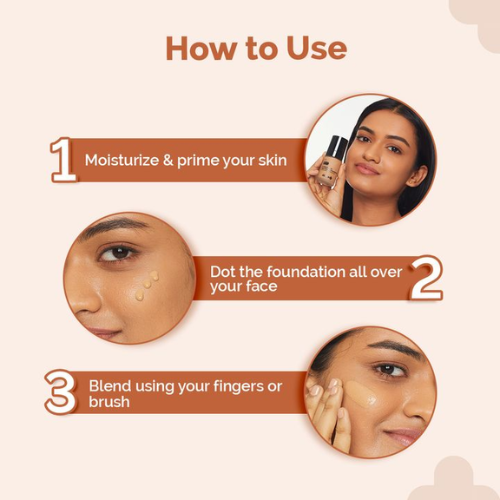 How to Use

1 Moisturize & prime your skin

Dot the foundation all over your face 2

3 Blend using your fingers or brush