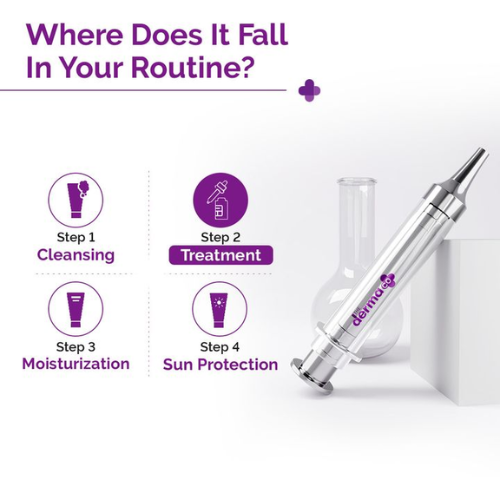 Where Does It Fall In Your Routine?

Step 1
Cleansing

Step 2
Treatment

Step 3
Moisturization

Step 4
Sun Protection

derma co